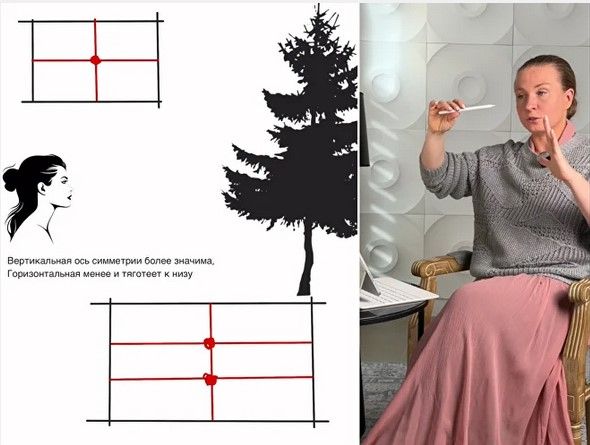 Вертикальная ось симметрии более значима,
Горизонтальная менее и тяготеет к низу